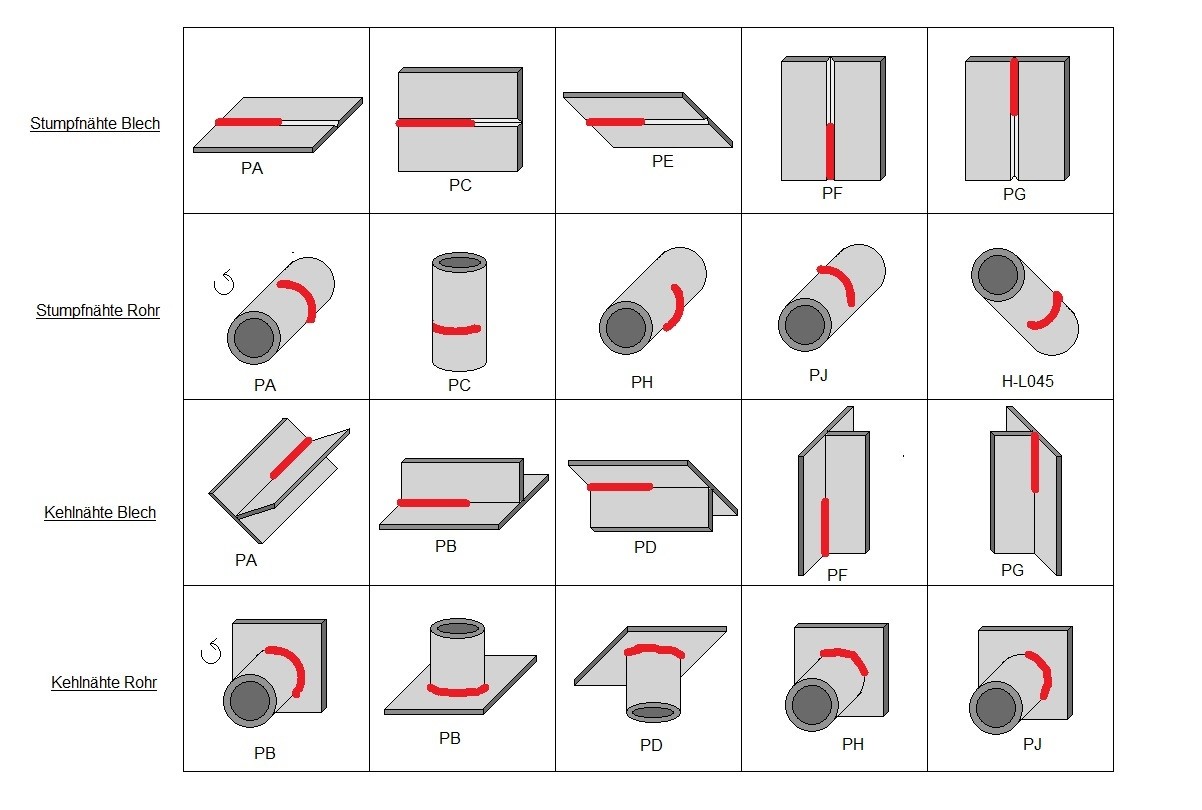 | | | | | | |
|---|---|---|---|---|---|
| Stumpfnähte Blech | PA | PC | PE | PF | PG |
| Stumpfnähte Rohr | PA | PC | PH | PJ | H-L045 |
| Kehlnähte Blech | PA | PB | PD | PF | PG |
| Kehlnähte Rohr | PB | PB | PD | PH | PJ |